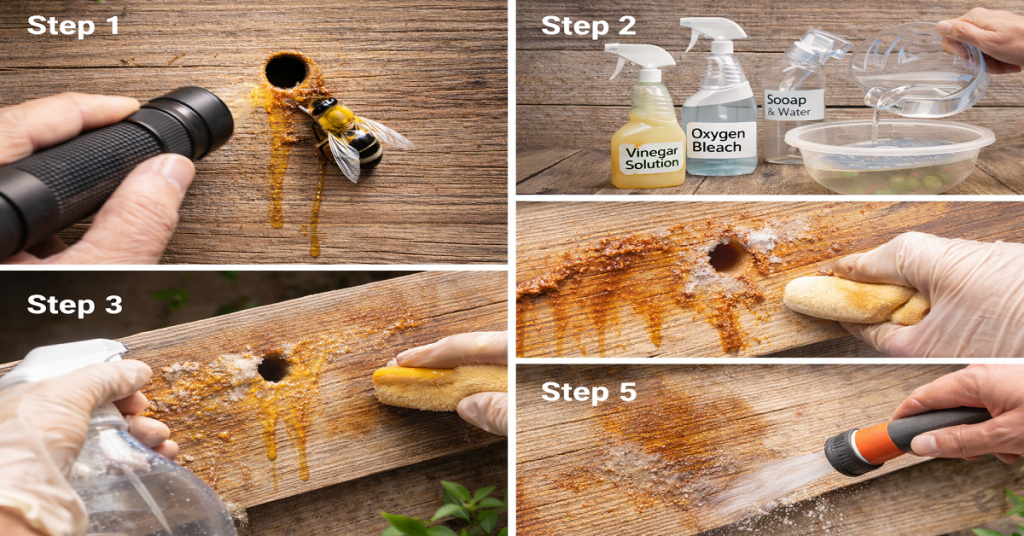 Step 1

Step 2

Vinegar Solution

Oxygen Bleach

Sooap & Water

Step 3

Step 5